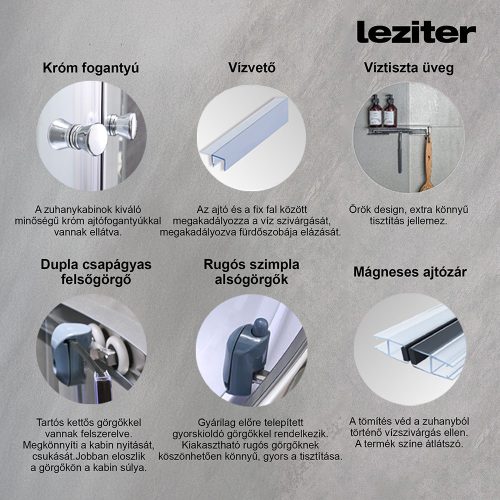 leziter

Króm fogantyú

A zuhanykabinok kiváló minőségű króm ajtófogantyúkkal vannak ellátva.

Vízvető

Az ajtó és a fix fal között megakadályozza a víz szivárgását, megakadályozva fürdőszobája elázását.

Víztiszta üveg

Örök design, extra könnyű tisztítás jellemez.

Dupla csapágyas felsőgörgő

Tartós kettős görgőkkel vannak felszerelve. Megkönnyíti a kabin nyitását, csukását.Jobban eloszlik a görgőkön a kabin súlya.

Rugós szimpla alsógörgők

Gyárilag előre telepített gyorskioldó görgőkkel rendelkezik. Kiakasztható rugós görgőknek köszönhetően könnyű, gyors a tisztítása.

Mágneses ajtózár

A tömítés véd a zuhanyból történő vízszivárgás ellen. A termék színe átlátszó.