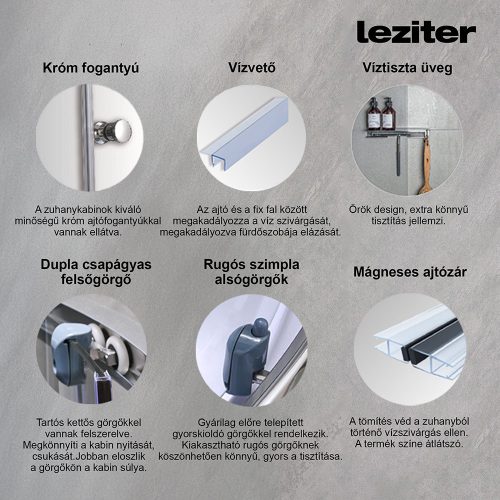 leziter

Króm fogantyú

A zuhanykabinok kiváló minőségű króm ajtófogantyúkkal vannak ellátva.

Vízvető

Az ajtó és a fix fal között megakadályozza a víz szivárgását, megakadályozva fürdőszobája elázását.

Víztiszta üveg

Örök design, extra könnyű tisztítás jellemzi.

Dupla csapágyas felsőgörgő

Tartós kettős görgőkkel vannak felszerelve. Megkönnyíti a kabin nyitását, csukását.Jobban eloszlik a görgőkön a kabin súlya.

Rugós szimpla alsógörgők

Gyárilag előre telepített gyorskioldó görgőkkel rendelkezik. Kiakasztható rugós görgőknek köszönhetően könnyű, gyors a tisztítása.

Mágneses ajtózár

A tömítés véd a zuhanyból történő vízszivárgás ellen. A termék színe átlátszó.