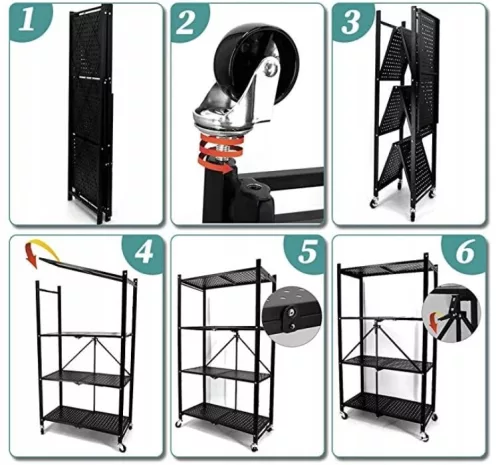 1

2

3

4

5

6