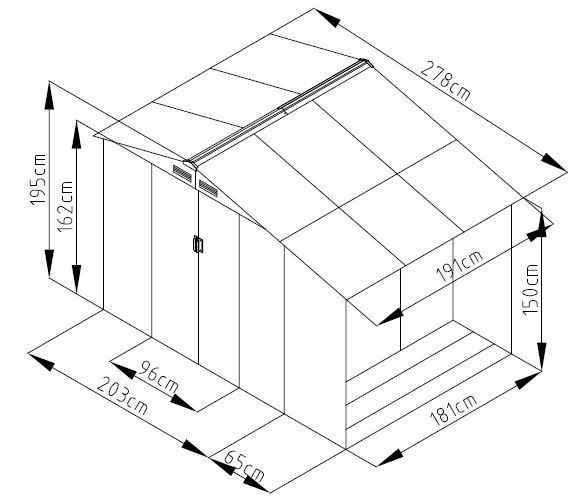 278cm
195cm
162cm
191cm
150cm
96cm
203cm
181cm
65cm