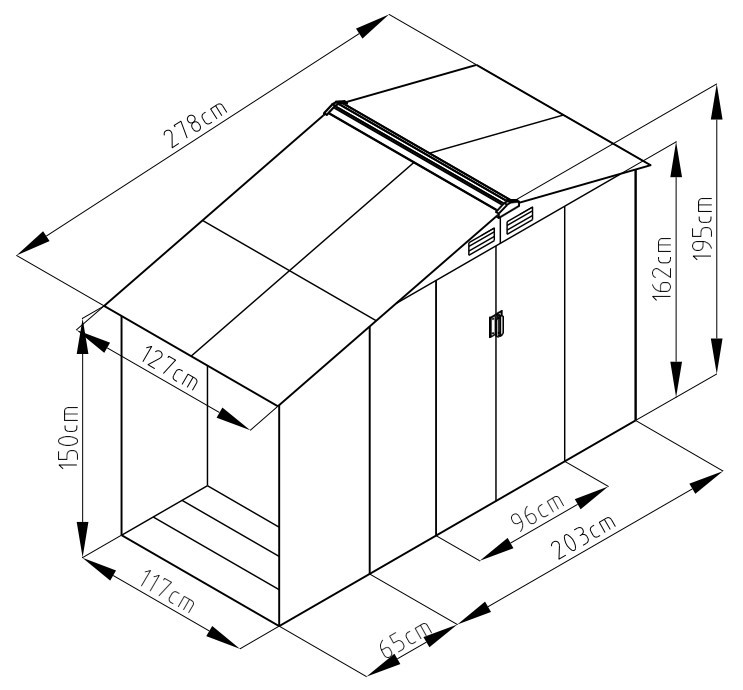 278cm

195cm

162cm

127cm

150cm

96cm

203cm

117cm

65cm